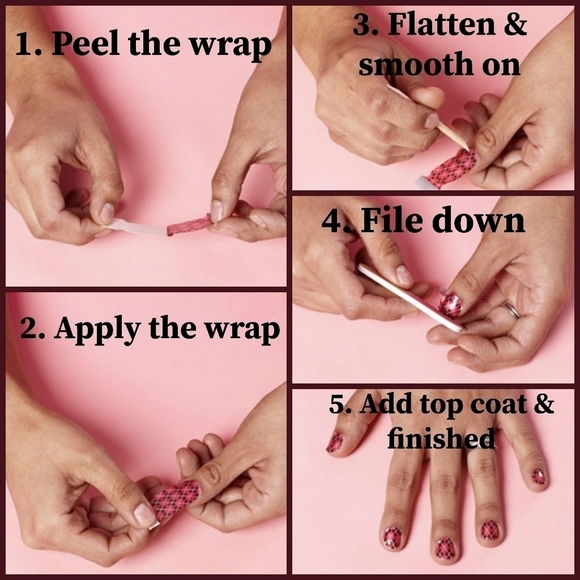 1. Peel the wrap

2. Apply the wrap

3. Flatten & smooth on

4. File down

5. Add top coat & finished